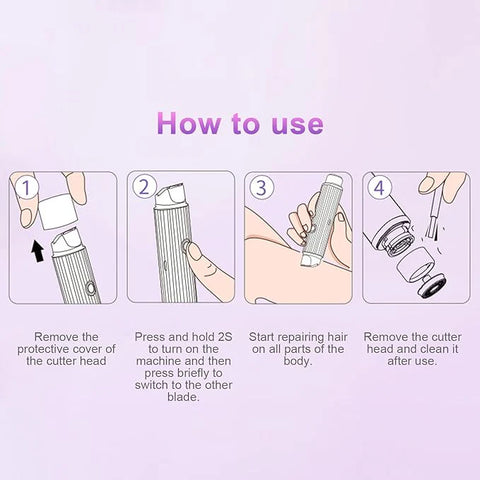 How to use

1

2

3

4

Remove the protective cover of the cutter head

Press and hold 2S to turn on the machine and then press briefly to switch to the other blade.

Start repairing hair on all parts of the body.

Remove the cutter head and clean it after use.